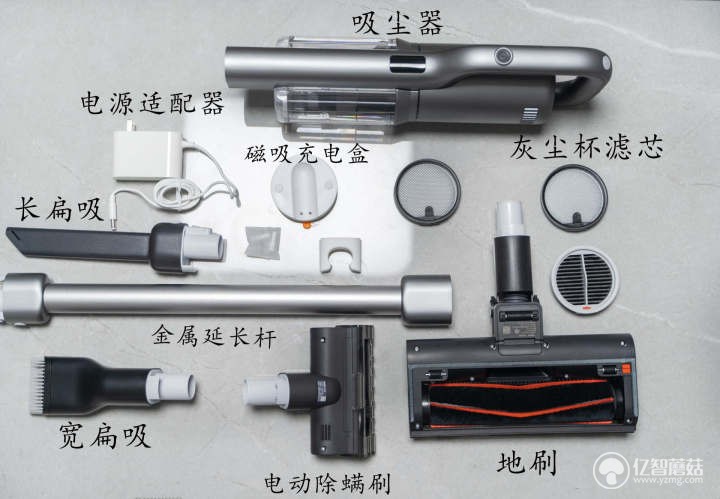 吸尘器

电源适配器

磁吸充电盒

灰尘杯滤芯

长扁吸

金属延长杆

宽扁吸

电动除螨刷

地刷

亿智蘑菇
www.yzmg.com