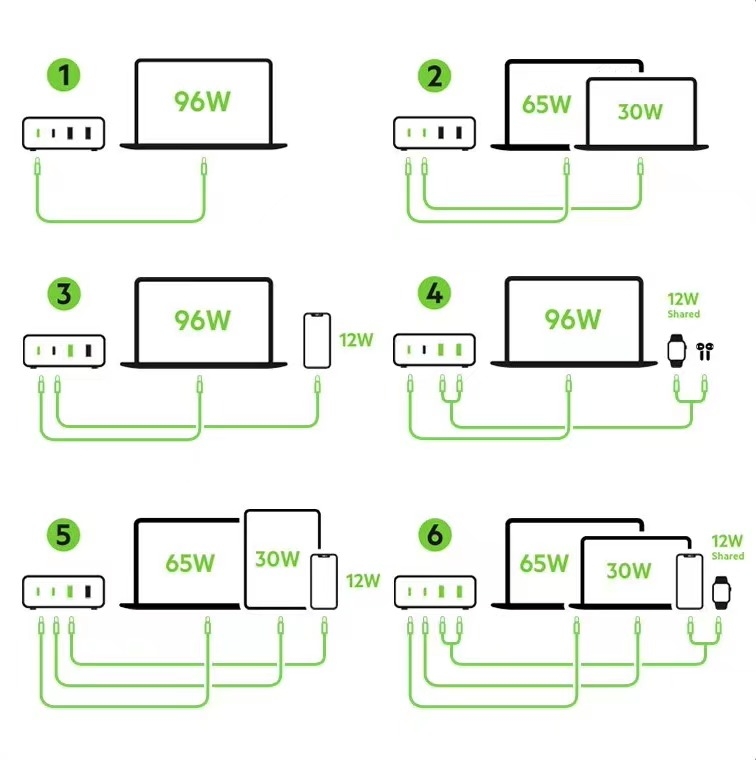 1
96W

2
65W
30W

3
96W
12W

4
96W
12W
Shared

5
65W
30W
12W

6
65W
30W
12W
Shared