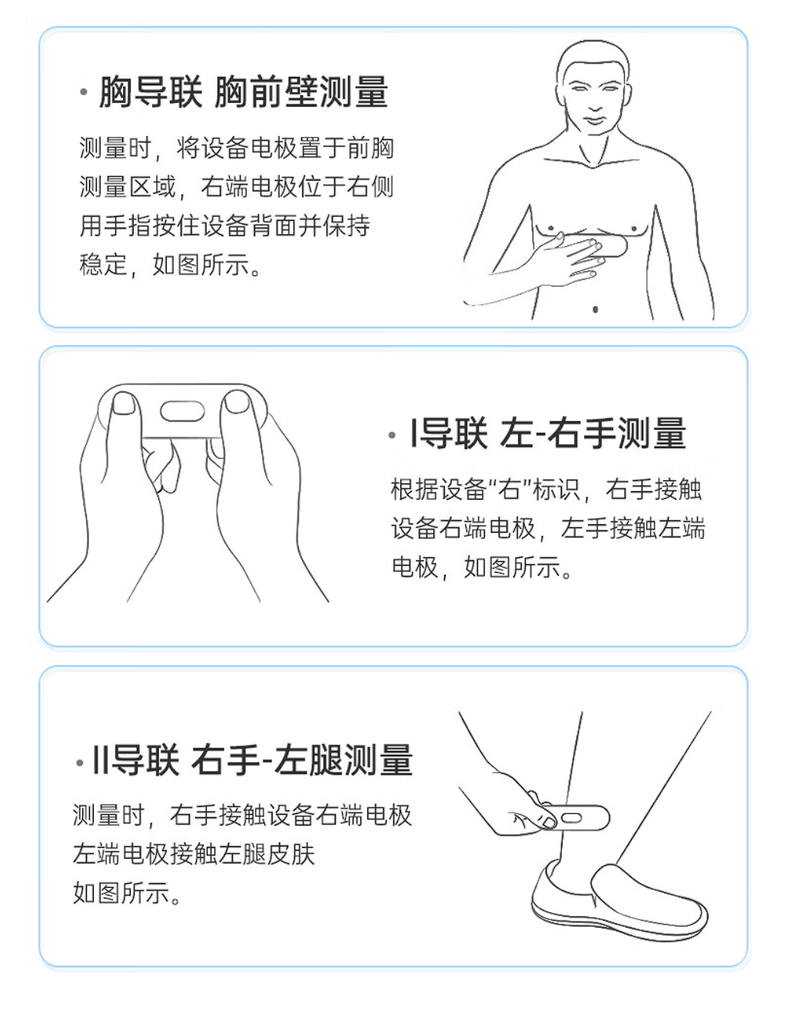 · 胸导联 胸前壁测量

测量时，将设备电极置于前胸测量区域，右端电极位于右侧用手指按住设备背面并保持稳定，如图所示。

· I导联 左-右手测量

根据设备“右”标识，右手接触设备右端电极，左手接触左端电极，如图所示。

· II导联 右手-左腿测量

测量时，右手接触设备右端电极左端电极接触左腿皮肤如图所示。